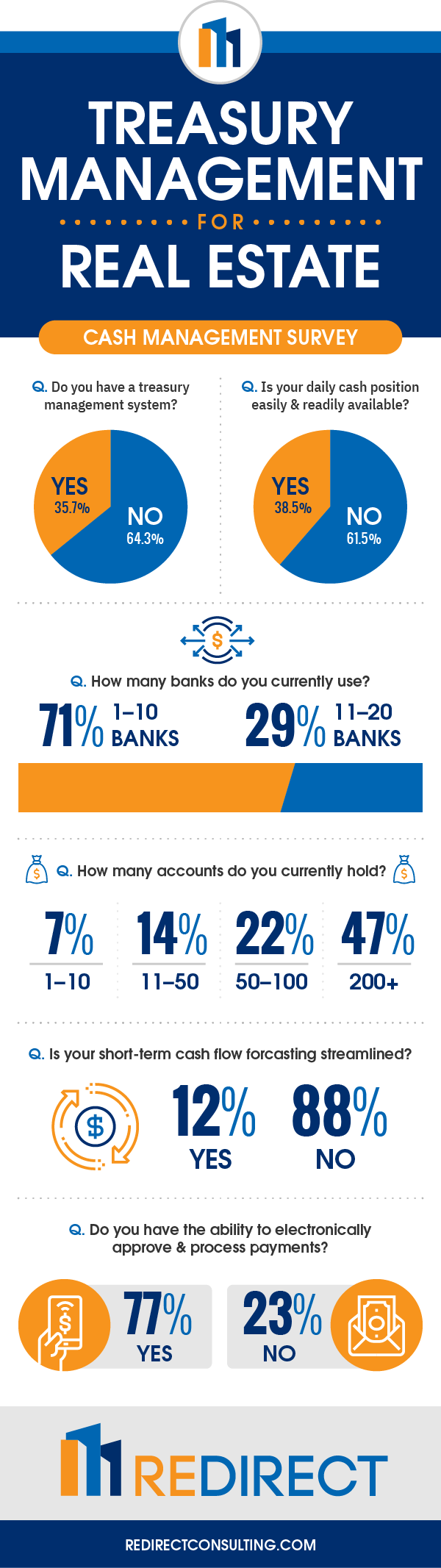 TREASURY MANAGEMENT
FOR
REAL ESTATE

CASH MANAGEMENT SURVEY

Q. Do you have a treasury management system?

YES 35.7%
NO 64.3%

Q. Is your daily cash position easily & readily available?

YES 38.5%
NO 61.5%

$

Q. How many banks do you currently use?

71% 1–10 BANKS
29% 11–20 BANKS

$ Q. How many accounts do you currently hold? $

7% 1–10
14% 11–50
22% 50–100
47% 200+

Q. Is your short-term cash flow forcasting streamlined?

$

12% YES
88% NO

Q. Do you have the ability to electronically approve & process payments?

$ 77% YES
23% NO

REDIRECT

REDIRECTCONSULTING.COM